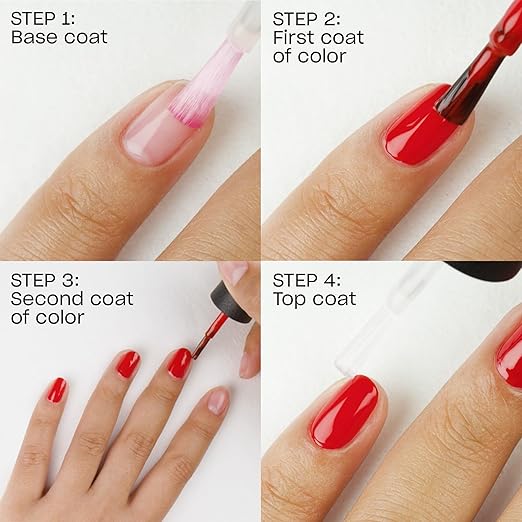 STEP 1:
Base coat

STEP 2:
First coat of color

STEP 3:
Second coat of color

STEP 4:
Top coat