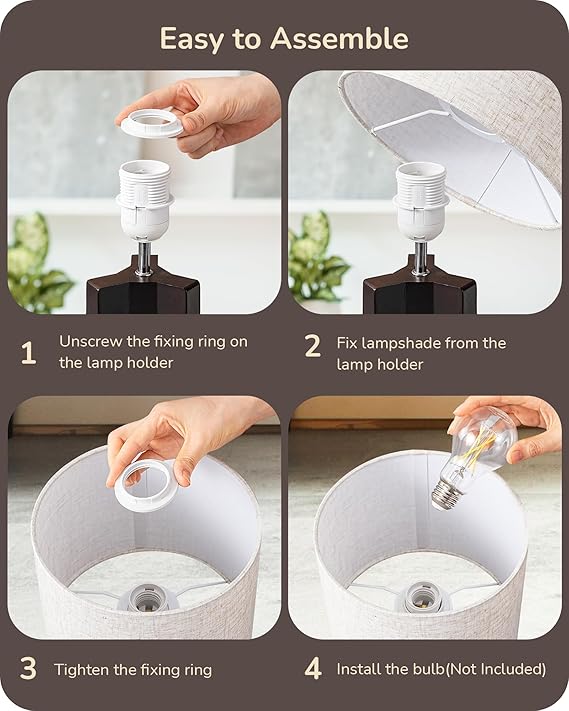 Easy to Assemble

1 Unscrew the fixing ring on the lamp holder

2 Fix lampshade from the lamp holder

3 Tighten the fixing ring

4 Install the bulb(Not Included)