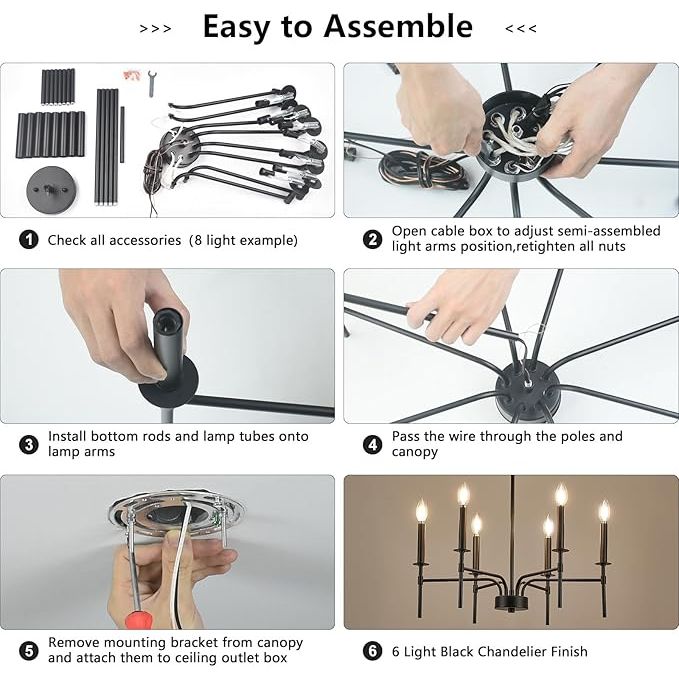 >>> Easy to Assemble <<<

1 Check all accessories (8 light example)

2 Open cable box to adjust semi-assembled light arms position,retighten all nuts

3 Install bottom rods and lamp tubes onto lamp arms

4 Pass the wire through the poles and canopy

5 Remove mounting bracket from canopy and attach them to ceiling outlet box

6 6 Light Black Chandelier Finish